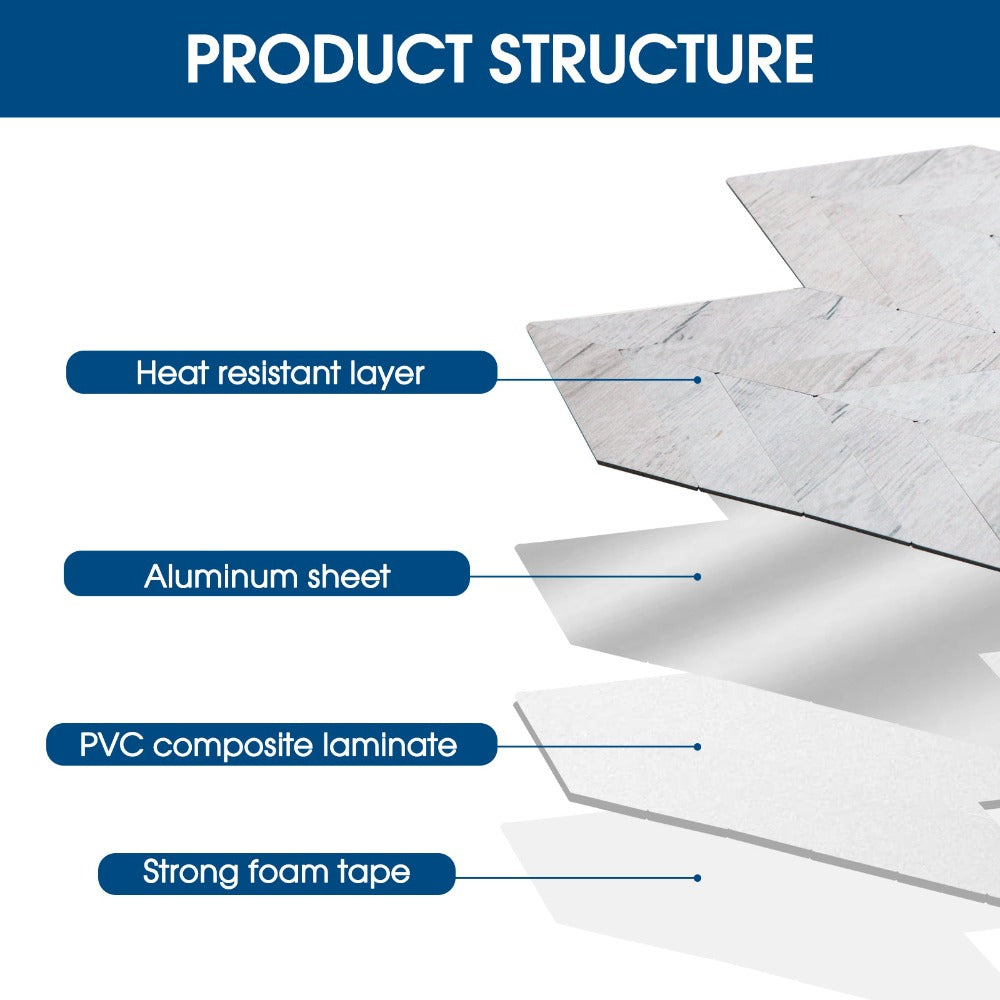 PRODUCT STRUCTURE

Heat resistant layer

Aluminum sheet

PVC composite laminate

Strong foam tape