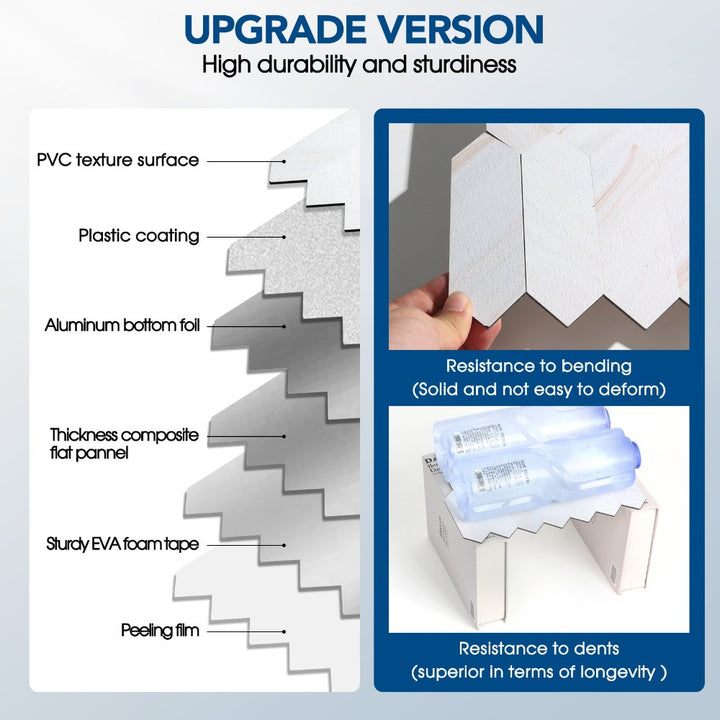 UPGRADE VERSION
High durability and sturdiness

PVC texture surface

Plastic coating

Aluminum bottom foil

Thickness composite flat pannel

Sturdy EVA foam tape

Peeling film

Resistance to bending
(Solid and not easy to deform)

Resistance to dents
(superior in terms of longevity )