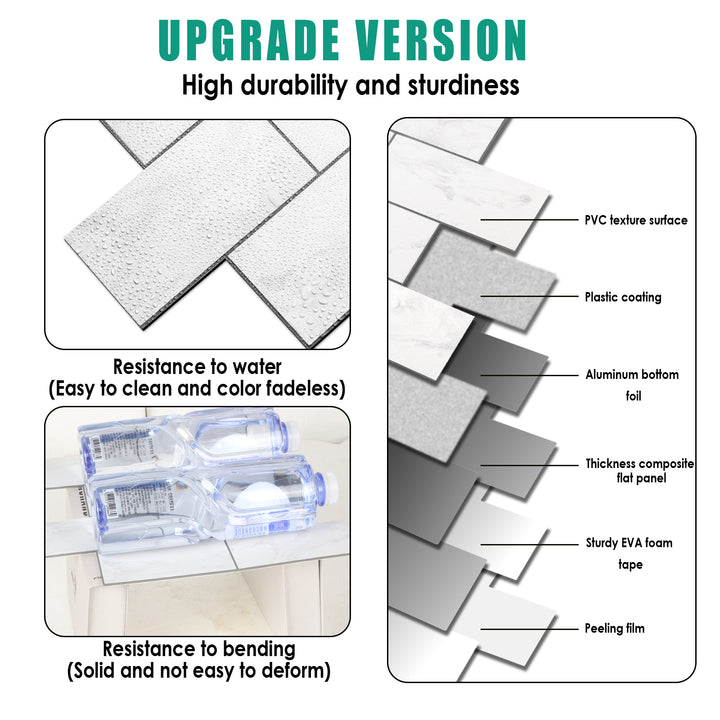 UPGRADE VERSION
High durability and sturdiness

Resistance to water
(Easy to clean and color fadeless)

Resistance to bending
(Solid and not easy to deform)

PVC texture surface

Plastic coating

Aluminum bottom foil

Thickness composite flat panel

Sturdy EVA foam tape

Peeling film