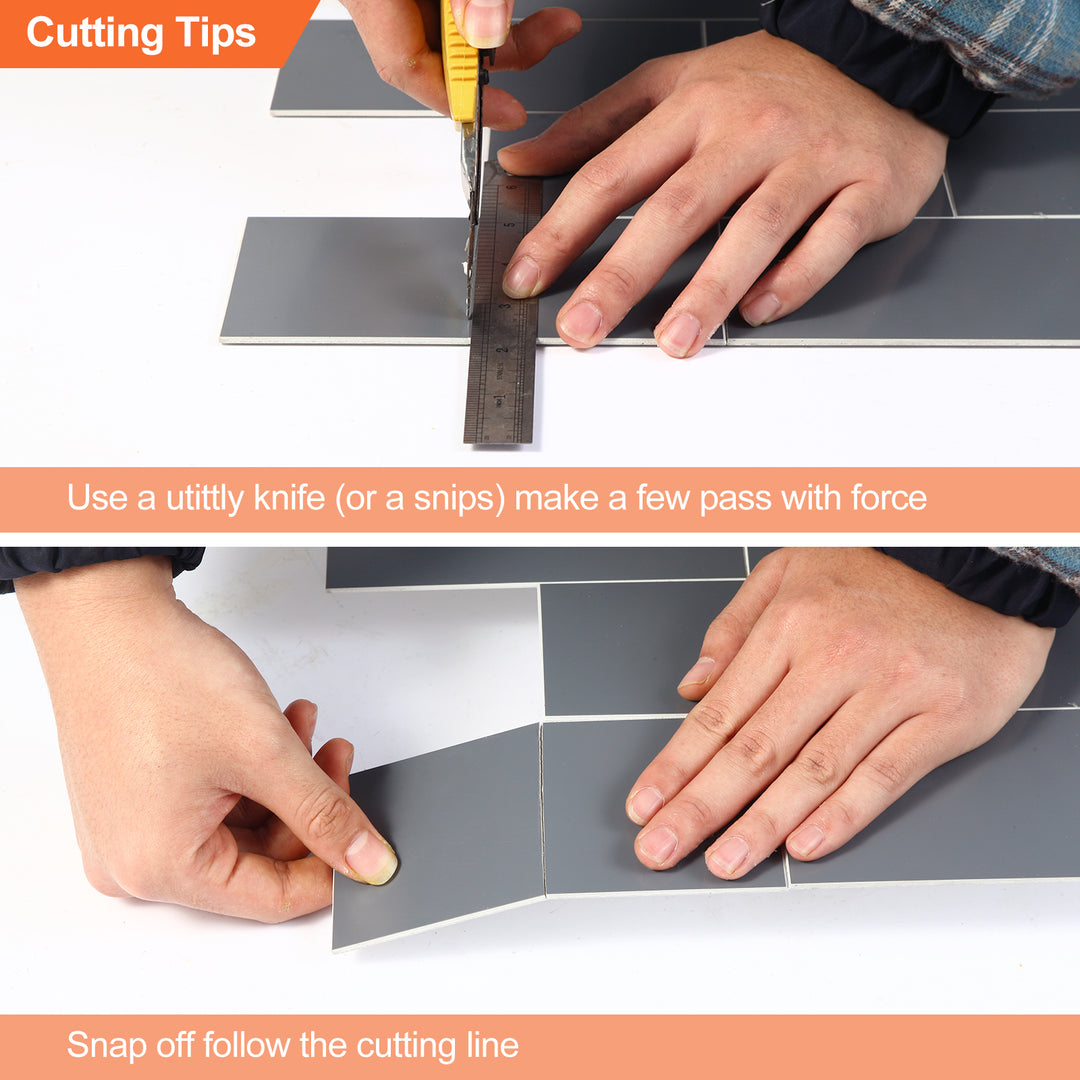 Cutting Tips

Use a utittly knife (or a snips) make a few pass with force

Snap off follow the cutting line