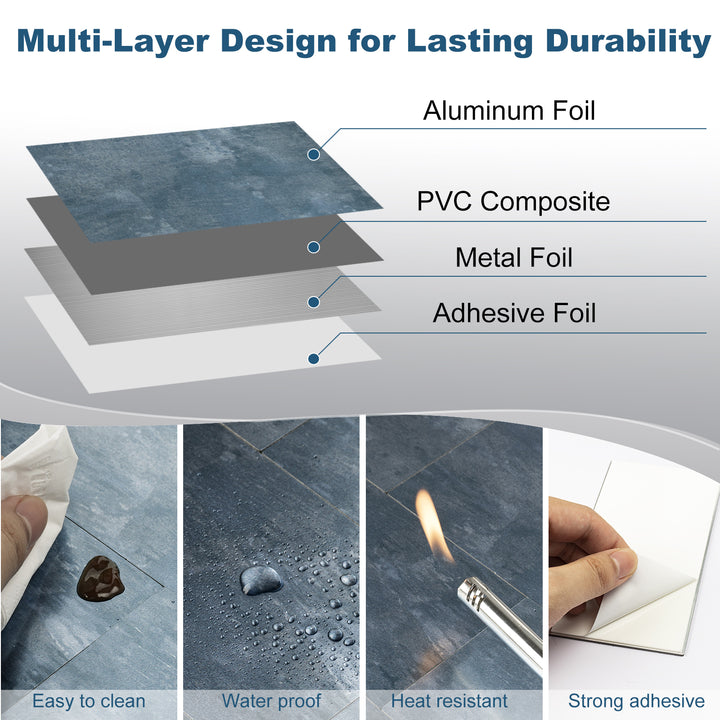 Multi-Layer Design for Lasting Durability

Aluminum Foil

PVC Composite

Metal Foil

Adhesive Foil

Easy to clean

Water proof

Heat resistant

Strong adhesive