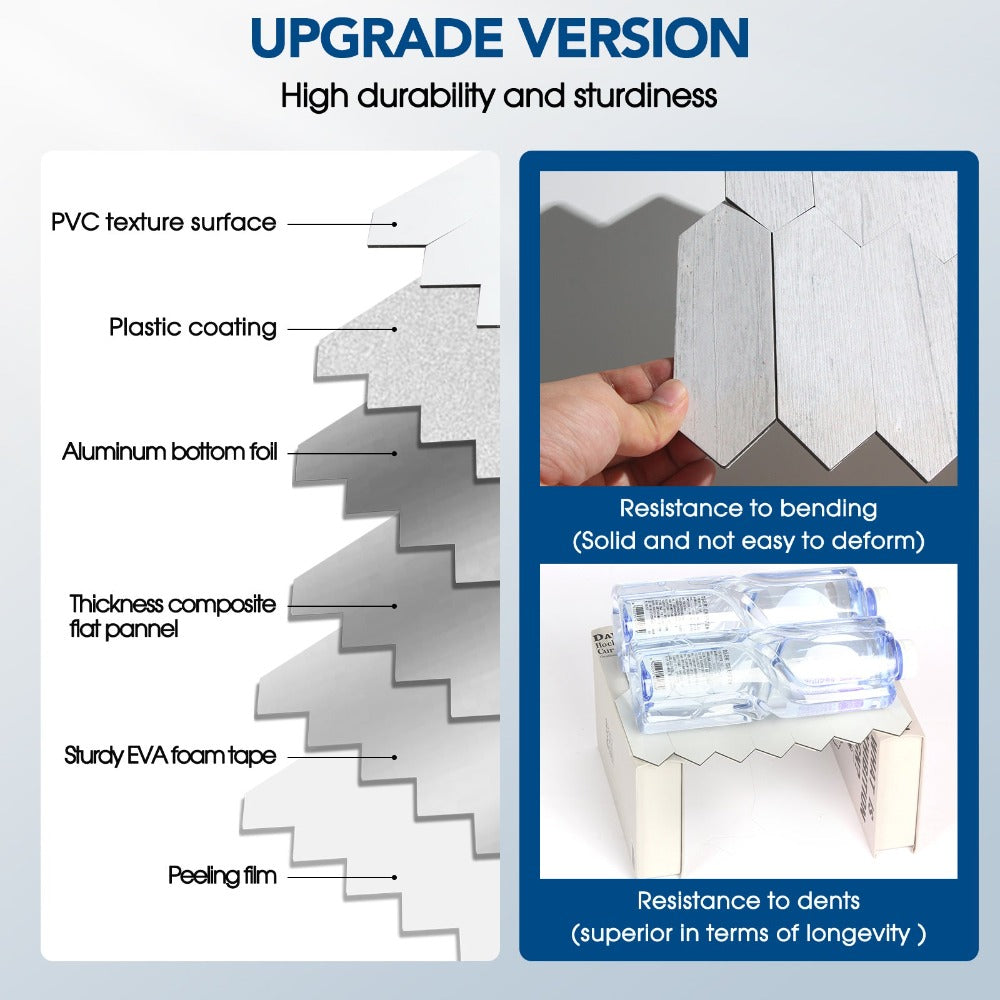 UPGRADE VERSION

High durability and sturdiness

PVC texture surface

Plastic coating

Aluminum bottom foil

Thickness composite flat pannel

Sturdy EVA foam tape

Peeling film

Resistance to bending
(Solid and not easy to deform)

Resistance to dents
(superior in terms of longevity )