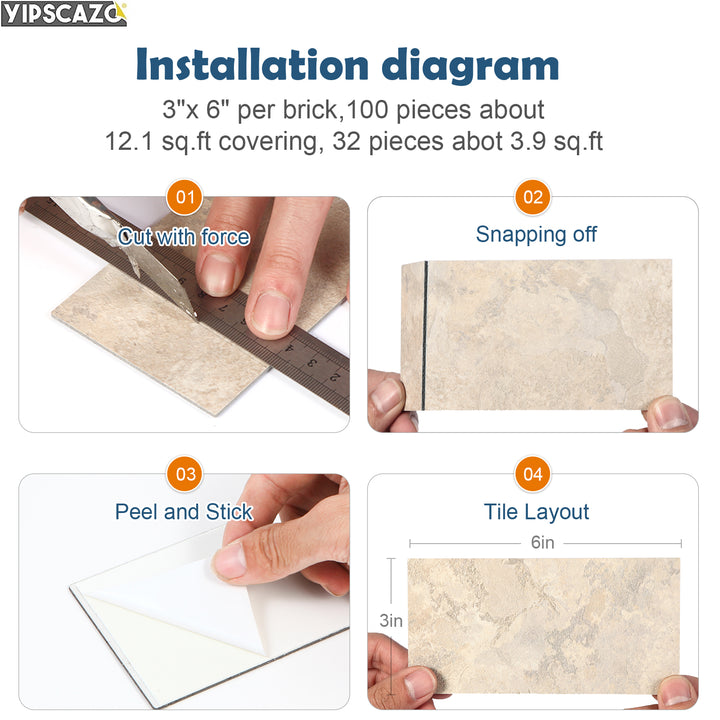 YIPSCAZO

Installation diagram

3"x 6" per brick,100 pieces about 12.1 sq.ft covering, 32 pieces abot 3.9 sq.ft

01

Cut with force

7 6 5 4 3 2

02

Snapping off

03

Peel and Stick

04

Tile Layout

6in

3in