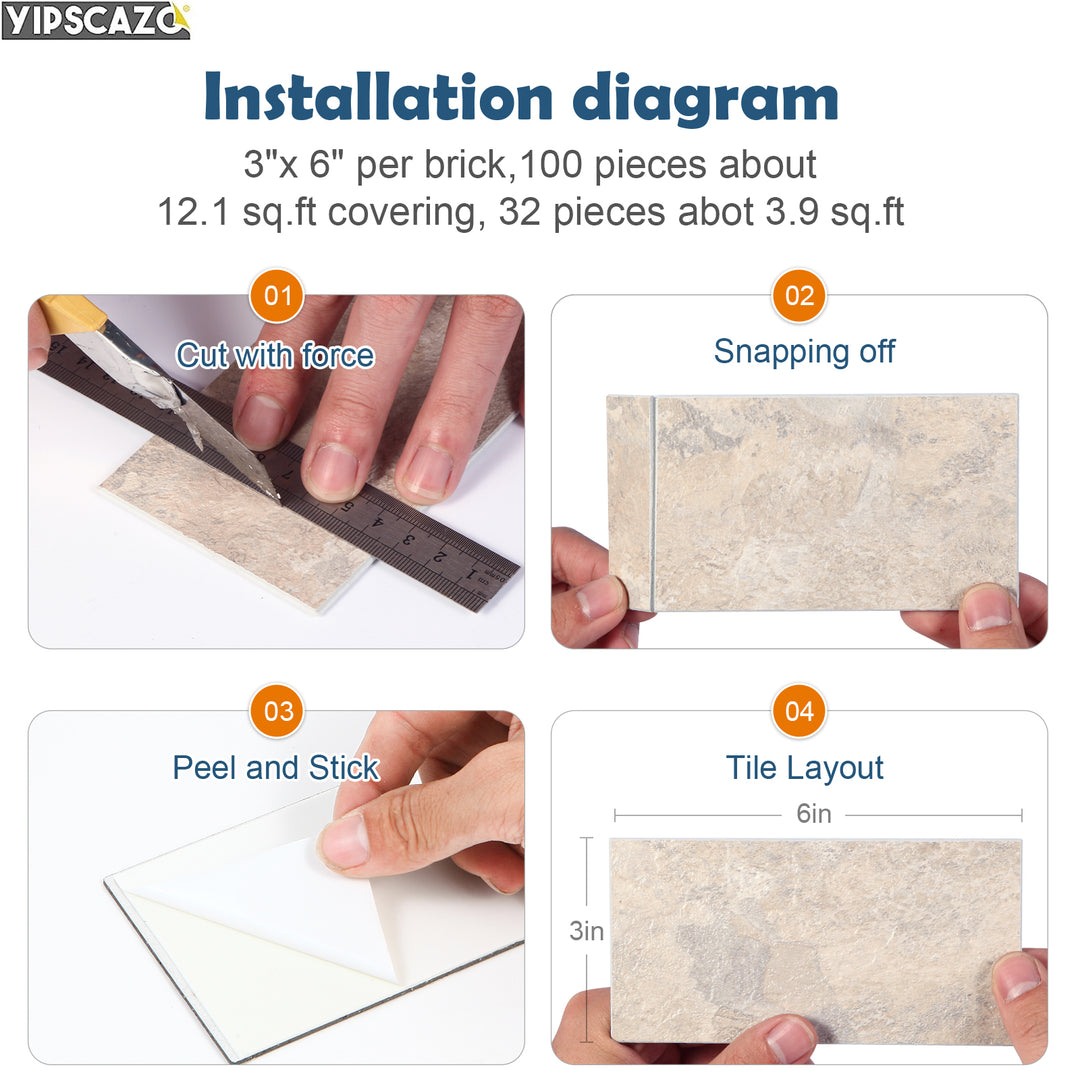 YIPSCAZO

Installation diagram

3"x 6" per brick,100 pieces about 12.1 sq.ft covering, 32 pieces abot 3.9 sq.ft

01

Cut with force

1 2 3 4 5 6 7

02

Snapping off

03

Peel and Stick

04

Tile Layout

6in

3in