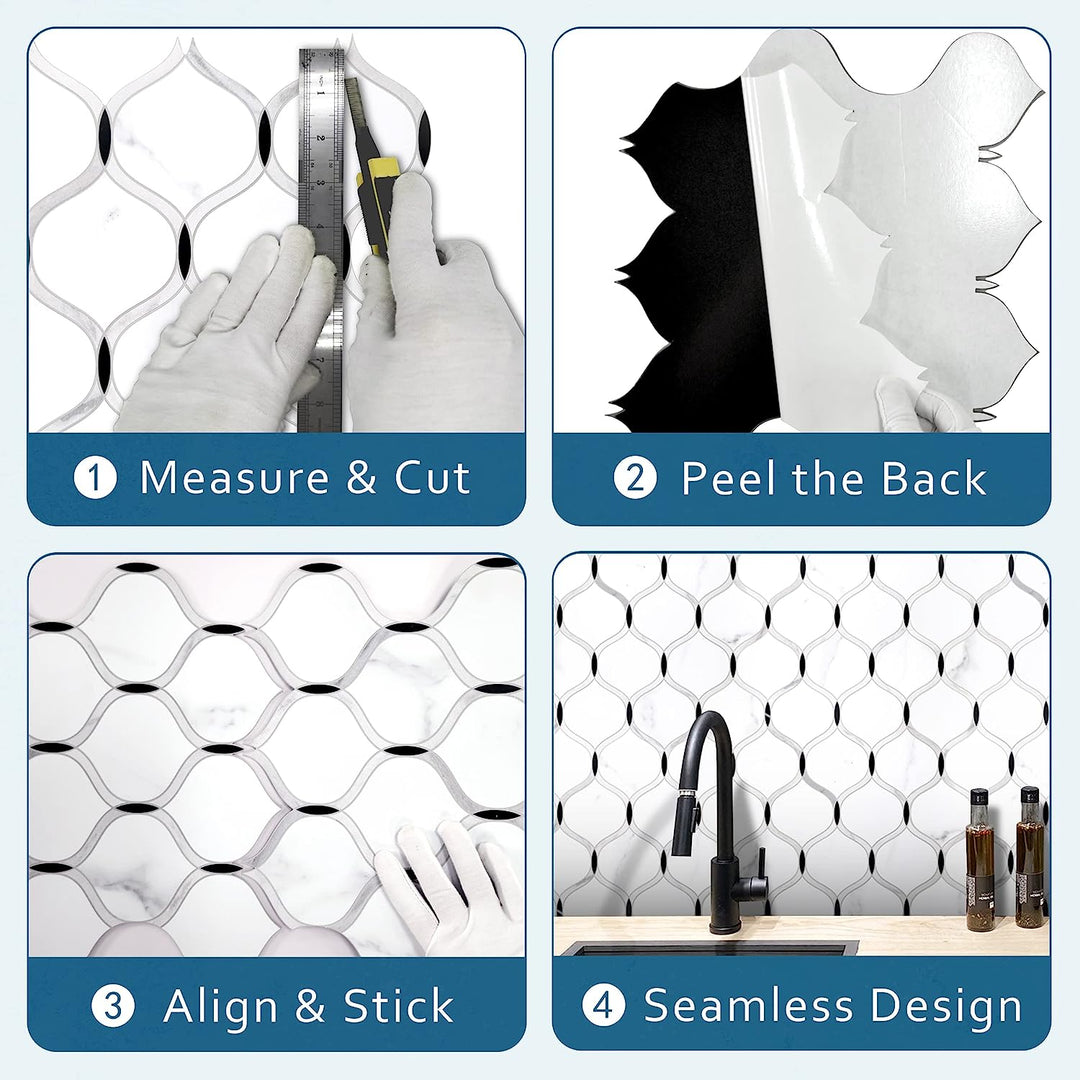 1 Measure & Cut

2 Peel the Back

3 Align & Stick

4 Seamless Design