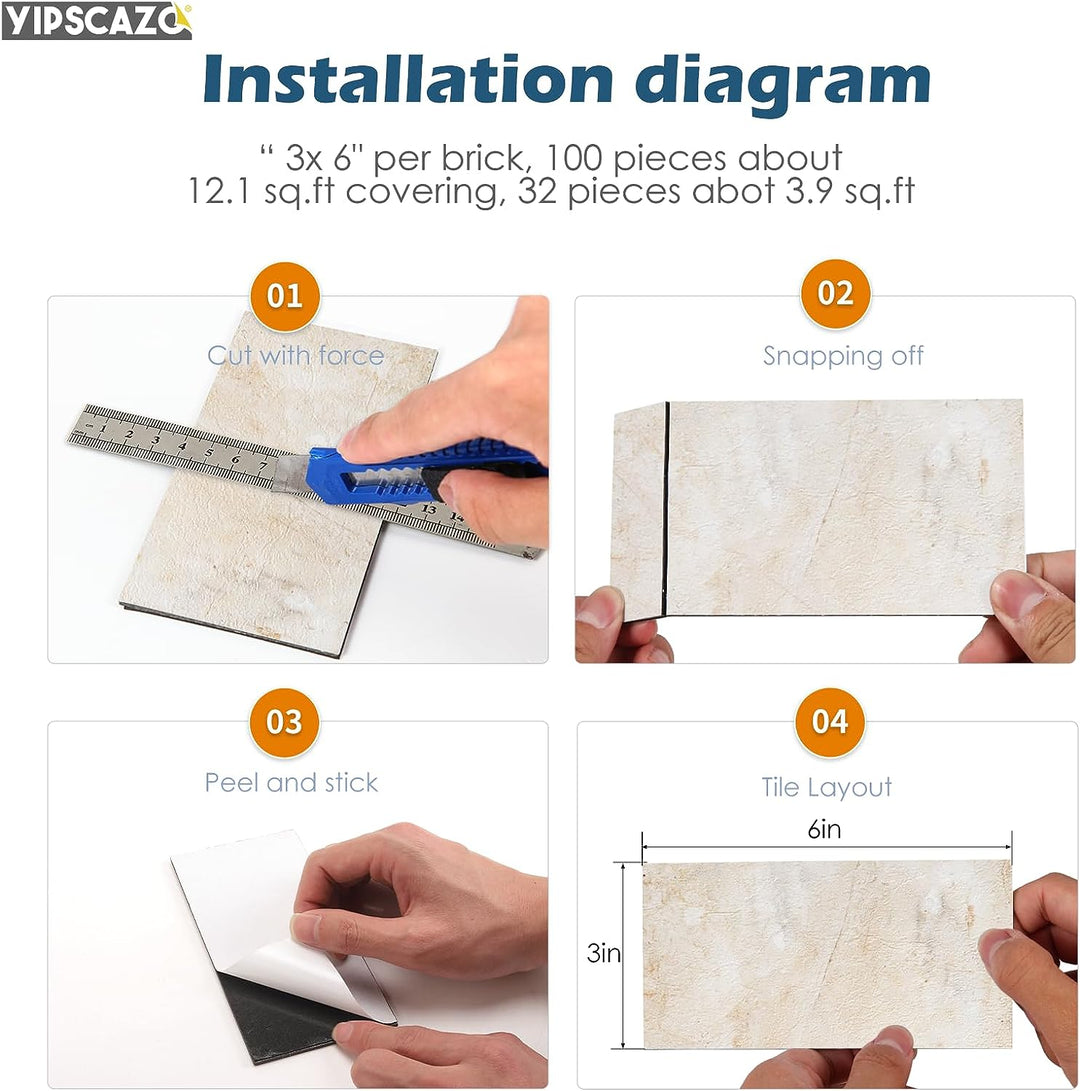 YIPSCAZO

Installation diagram

“ 3x 6" per brick, 100 pieces about 12.1 sq.ft covering, 32 pieces abot 3.9 sq.ft

01

Cut with force

1 2 3 4 5 6 7 13 14

02

Snapping off

03

Peel and stick

04

Tile Layout

6in

3in