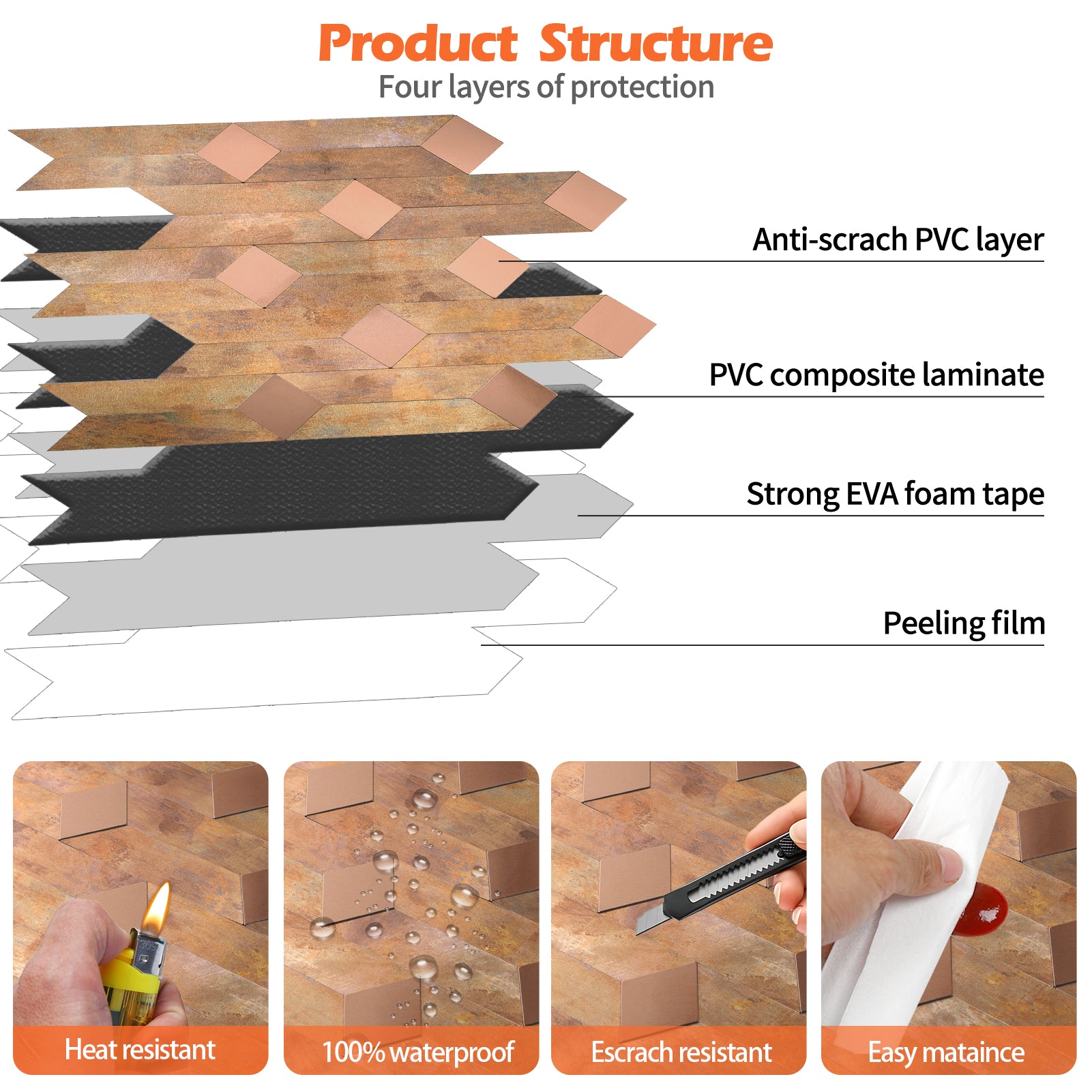 Product Structure
Four layers of protection

Anti-scrach PVC layer

PVC composite laminate

Strong EVA foam tape

Peeling film

Heat resistant

100% waterproof

Escrach resistant

Easy mataince