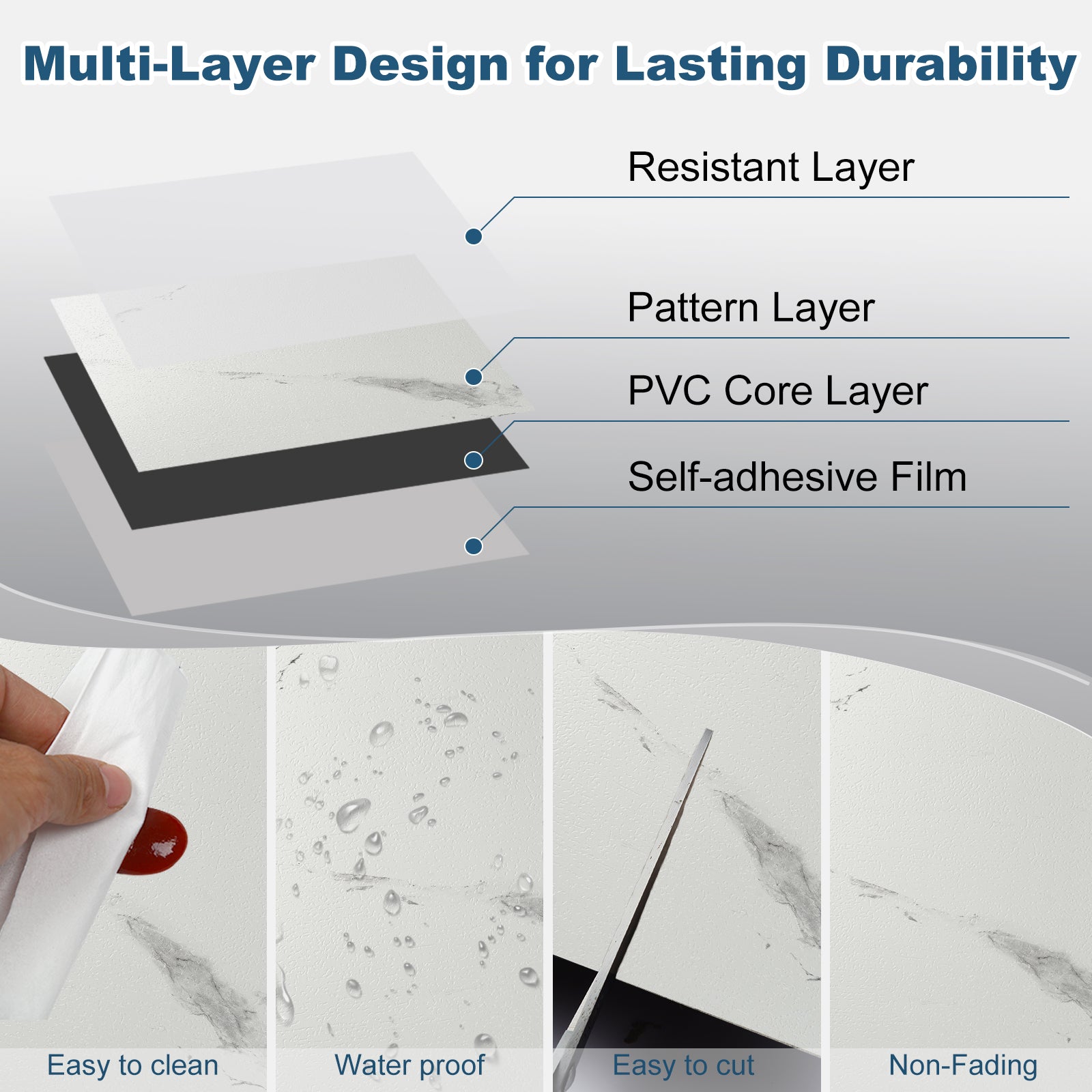 Multi-Layer Design for Lasting Durability

Resistant Layer

Pattern Layer

PVC Core Layer

Self-adhesive Film

Easy to clean

Water proof

Easy to cut

Non-Fading