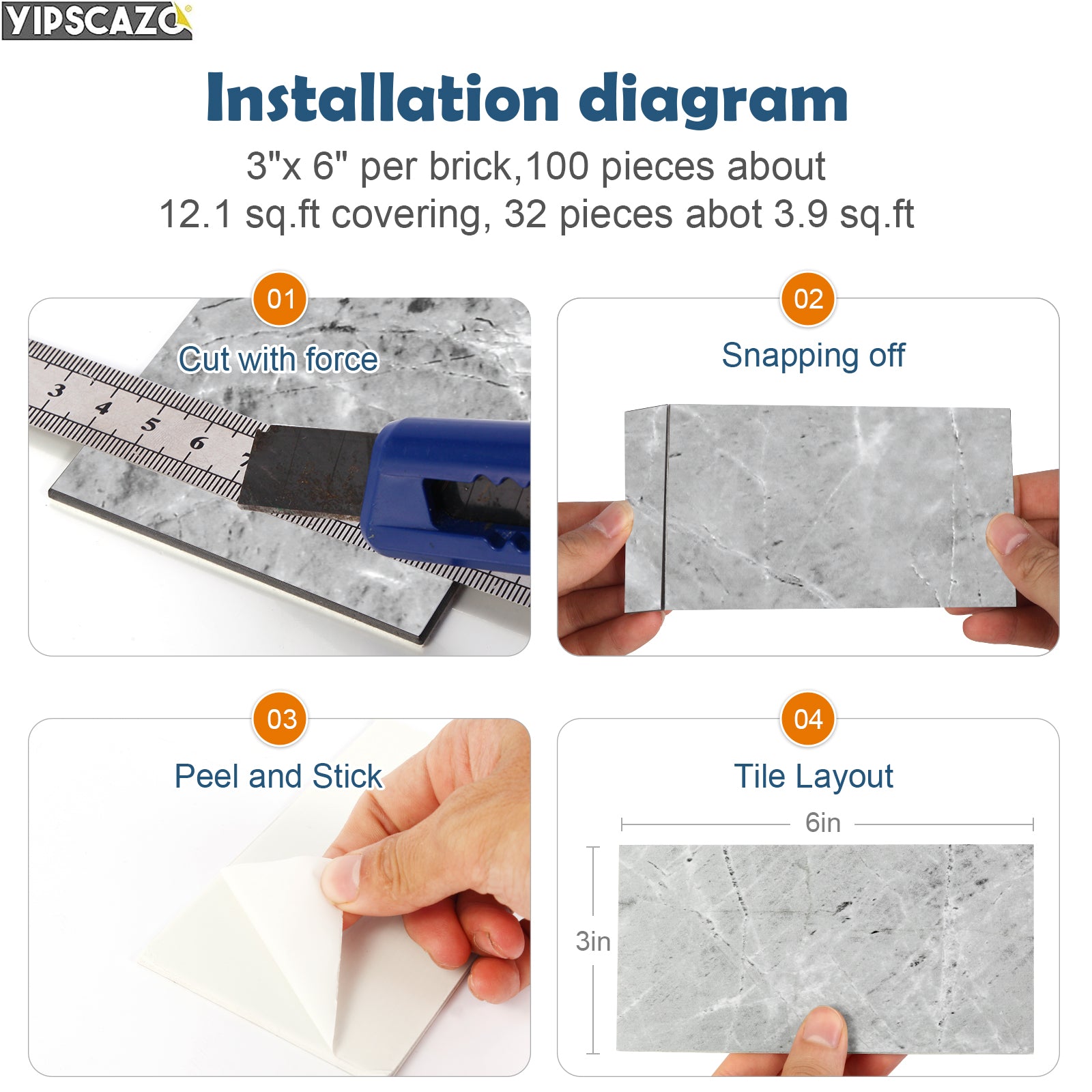 YIPSCAZO®

Installation diagram

3"x 6" per brick,100 pieces about 12.1 sq.ft covering, 32 pieces abot 3.9 sq.ft

01
Cut with force
3 4 5 6 7

02
Snapping off

03
Peel and Stick

04
Tile Layout
6in
3in