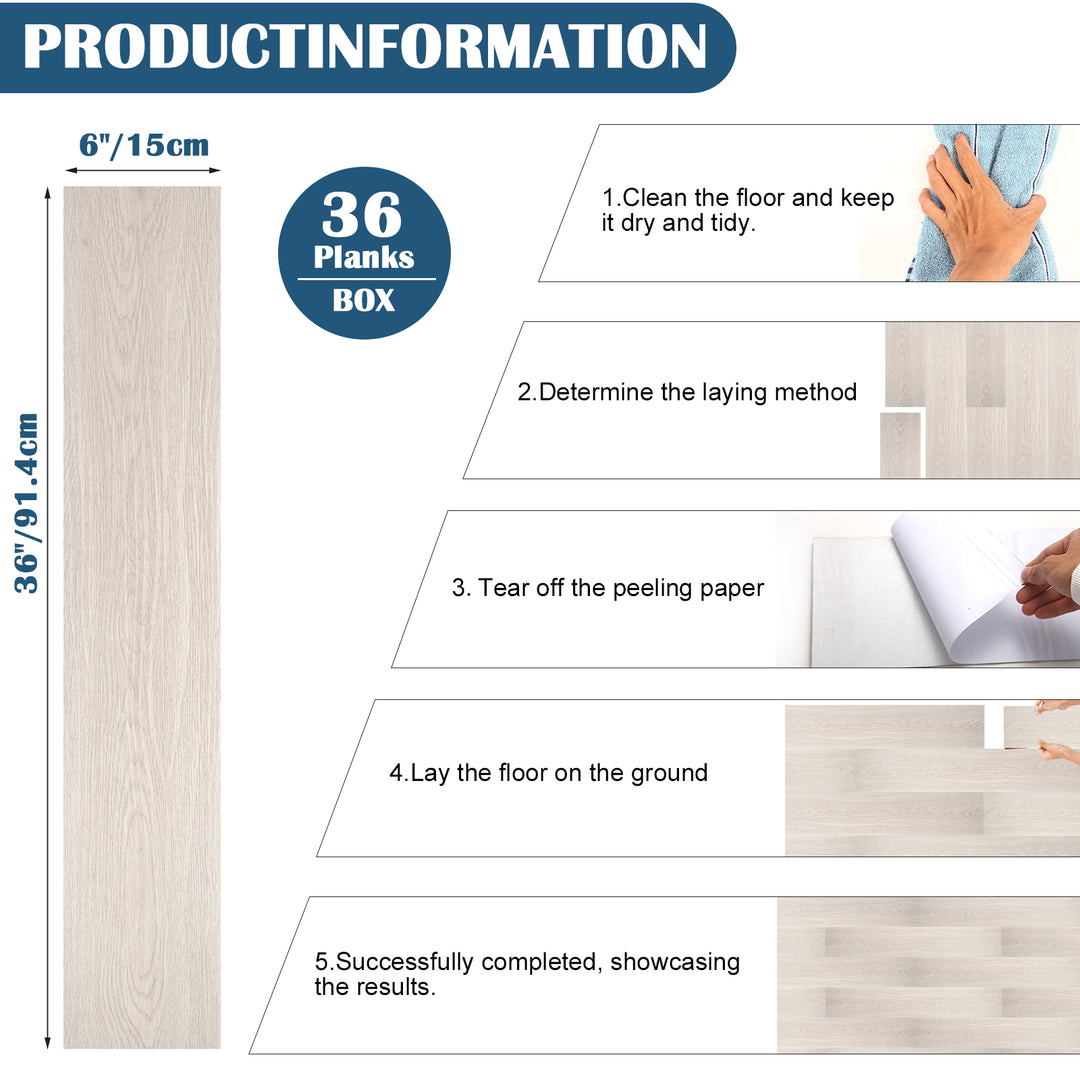 PRODUCTINFORMATION

6"/15cm

36"/91.4cm

36
Planks
BOX

1.Clean the floor and keep it dry and tidy.

2.Determine the laying method

3. Tear off the peeling paper

4.Lay the floor on the ground

5.Successfully completed, showcasing the results.