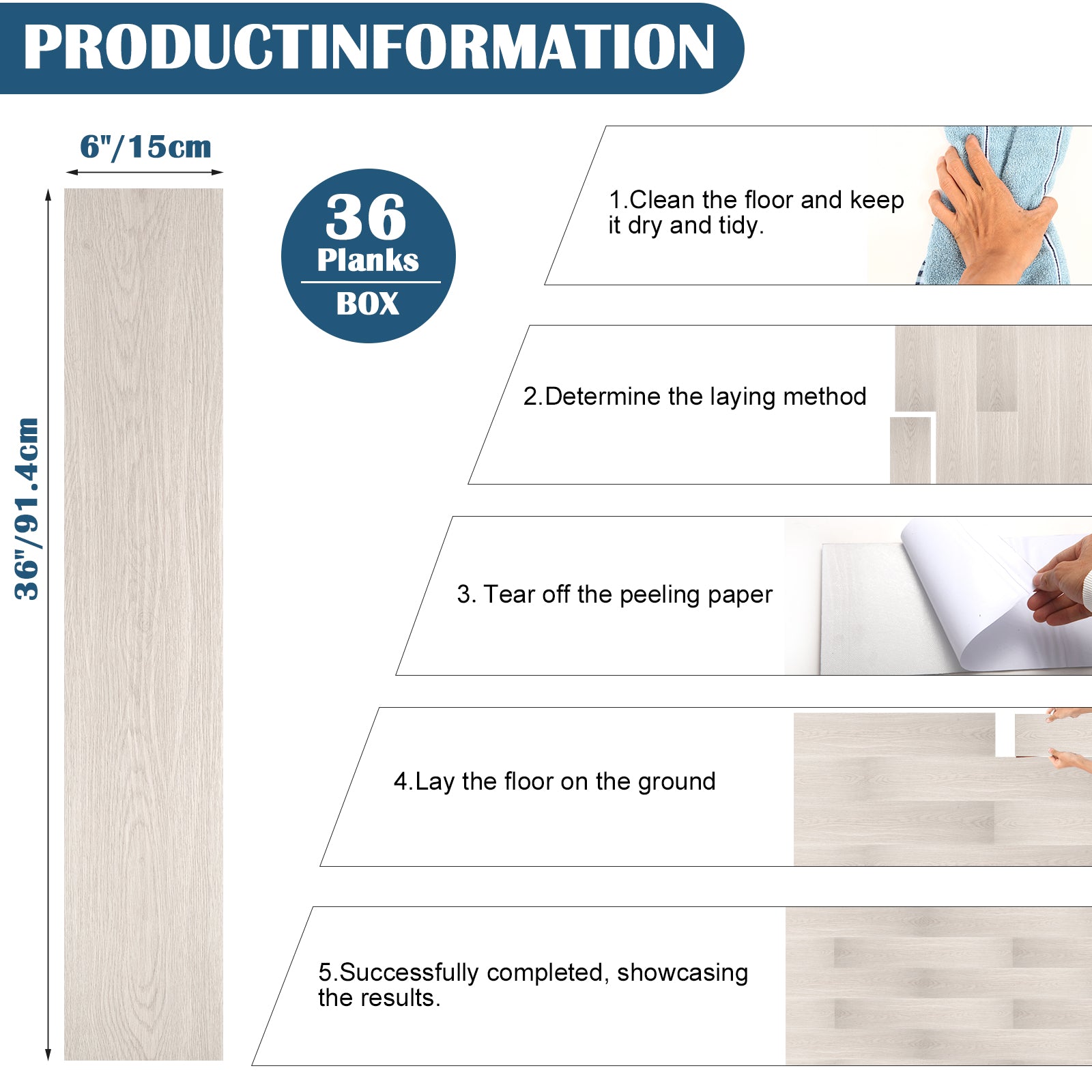 PRODUCTINFORMATION

6"/15cm

36"/91.4cm

36
Planks
BOX

1.Clean the floor and keep it dry and tidy.

2.Determine the laying method

3. Tear off the peeling paper

4.Lay the floor on the ground

5.Successfully completed, showcasing the results.