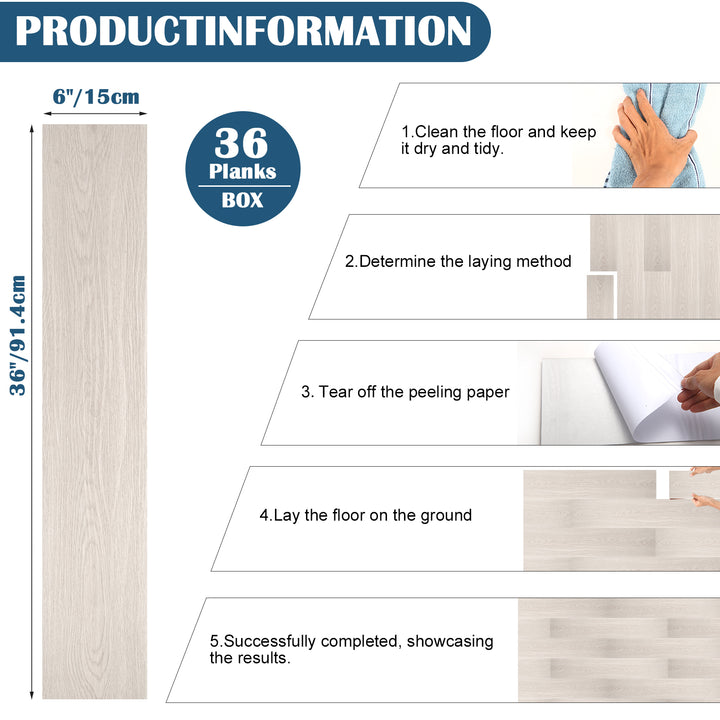 PRODUCTINFORMATION

6"/15cm

36"/91.4cm

36
Planks
BOX

1.Clean the floor and keep it dry and tidy.

2.Determine the laying method

3. Tear off the peeling paper

4.Lay the floor on the ground

5.Successfully completed, showcasing the results.